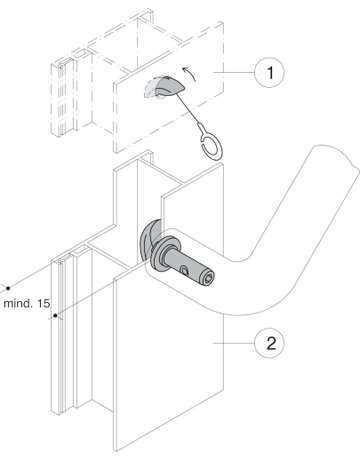 1

mind. 15

2