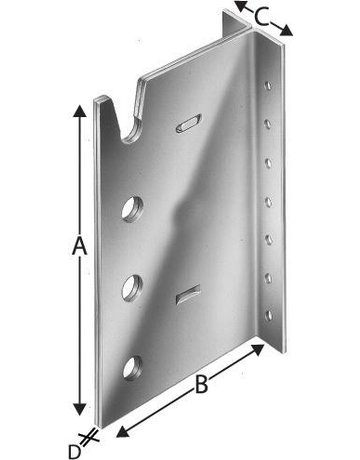 C
A
B
D